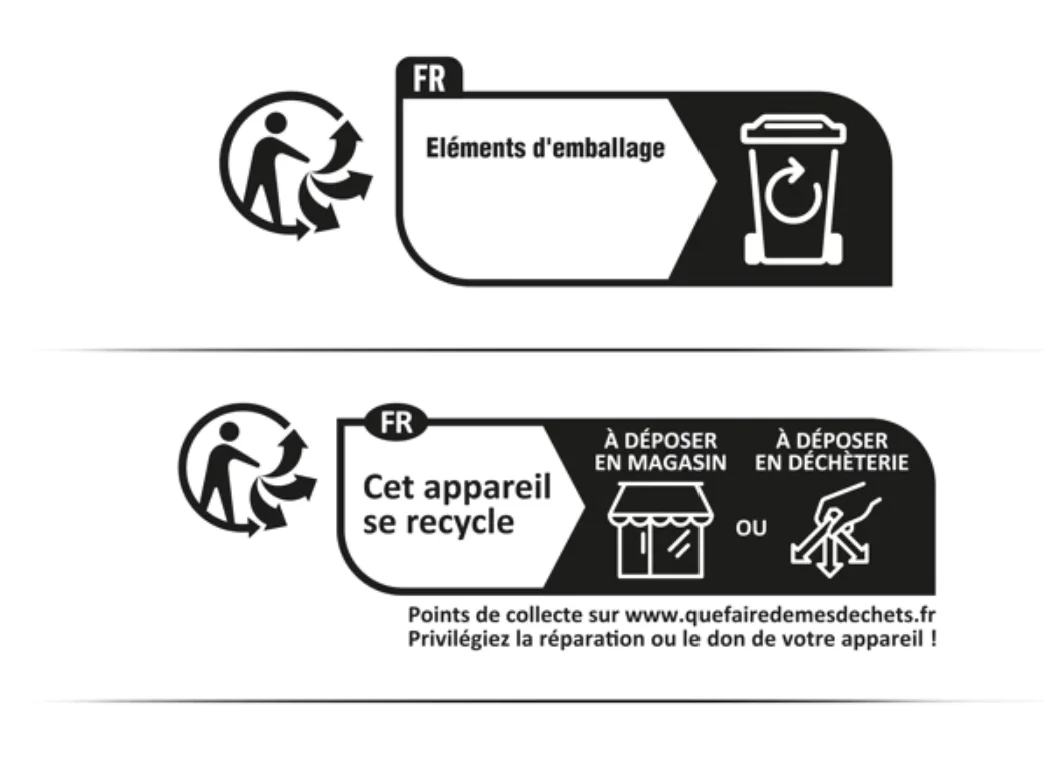 FR

Eléments d'emballage

FR

Cet appareil se recycle

À DÉPOSER EN MAGASIN

OU

À DÉPOSER EN DÉCHÈTERIE

Points de collecte sur www.quefairedemesdechets.fr
Privilégiez la réparation ou le don de votre appareil !